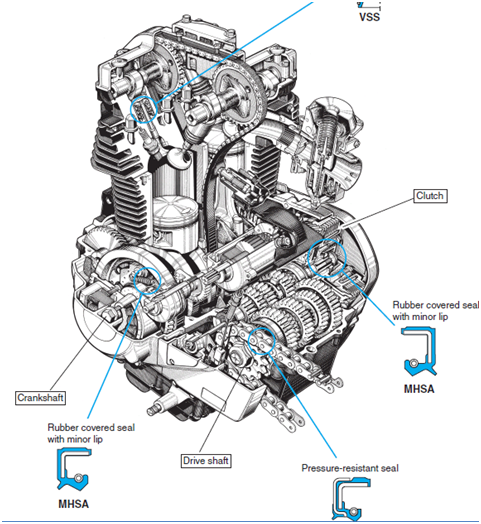 VSS

Clutch

Rubber covered seal with minor lip

MHSA

Crankshaft

Rubber covered seal with minor lip

MHSA

Drive shaft

Pressure-resistant seal